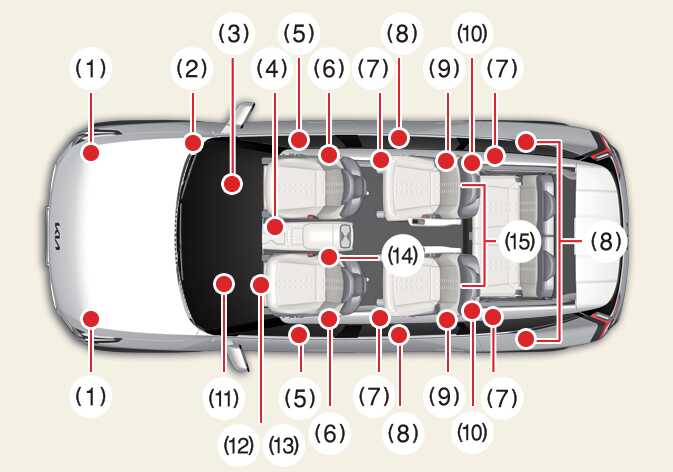 (1)
(2)
(3)
(4)
(5)
(6)
(7)
(8)
(9)
(10)
(7)
(14)
(15)
(8)
(1)
(11)
(12)
(13)
(5)
(6)
(7)
(8)
(9)
(10)
(7)