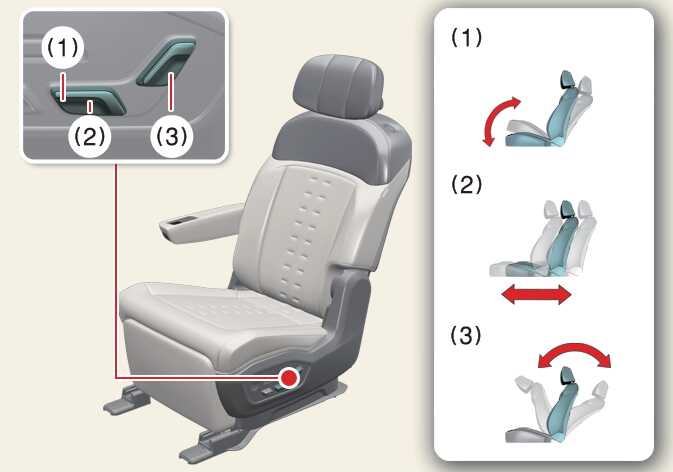 (1)
(2)
(3)

(1)
(2)
(3)