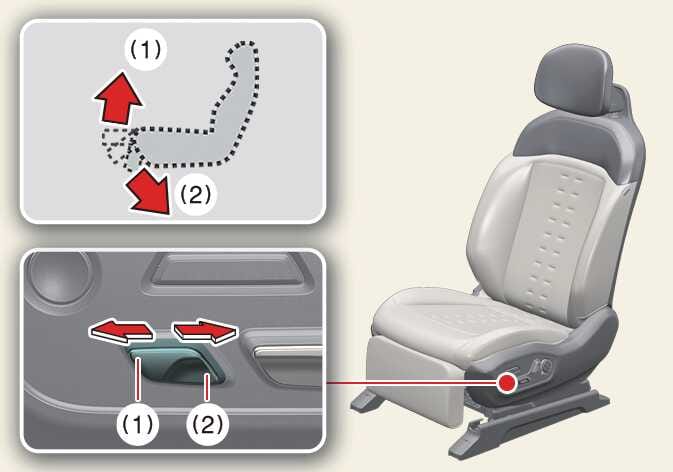 (1)
(2)
(1)
(2)