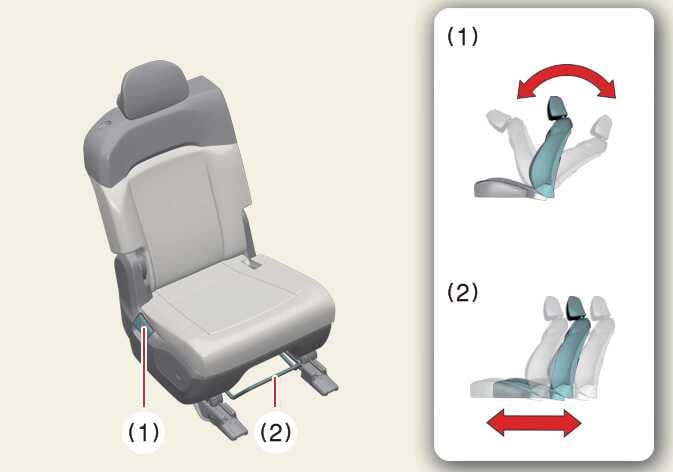 (1)
(2)
(1)
(2)