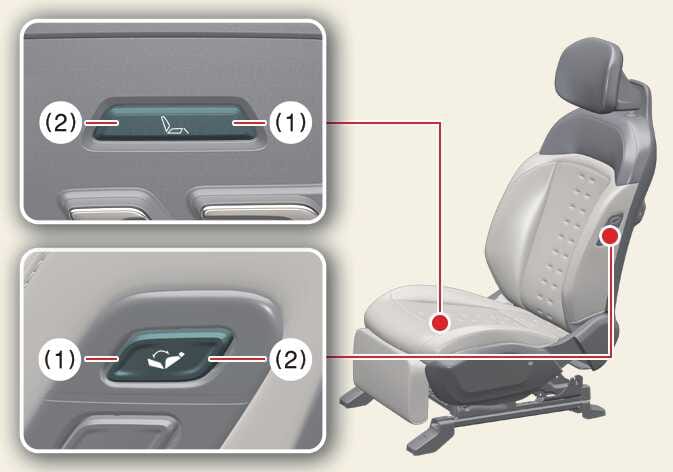 (2)
(1)
(1)
(2)