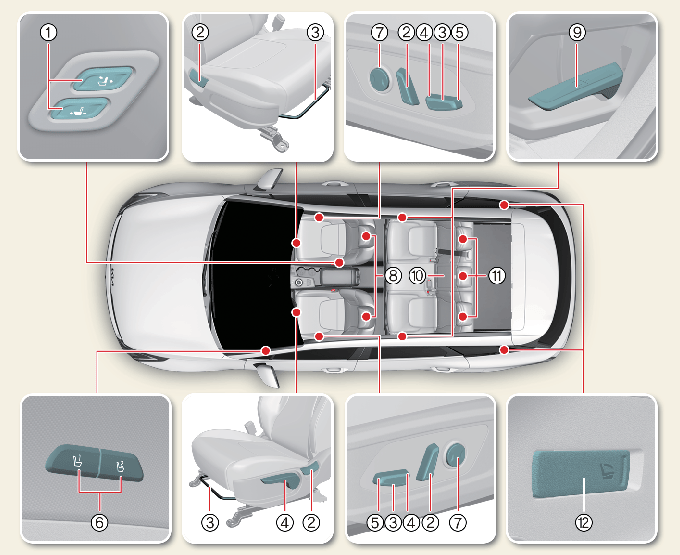 ①
② ③
⑦ ② ④ ③ ⑤
⑨
⑧ ⑩ ⑪
⑥
③ ④ ②
⑤ ③ ④ ② ⑦
⑫