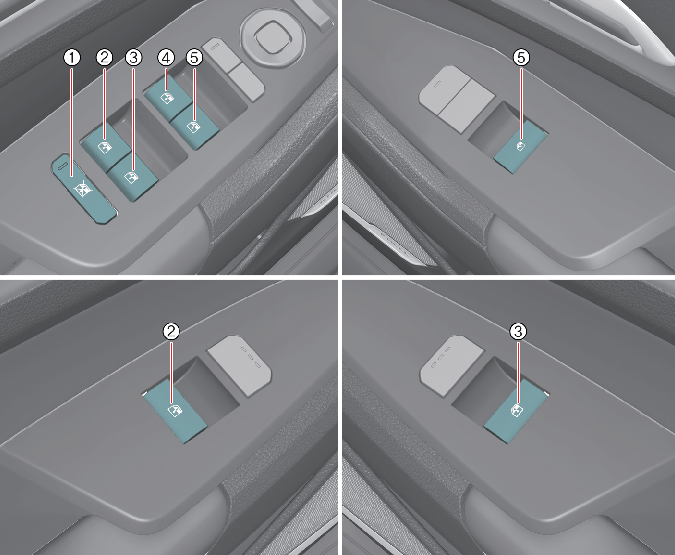 1
2
3
4
5
5
2
3