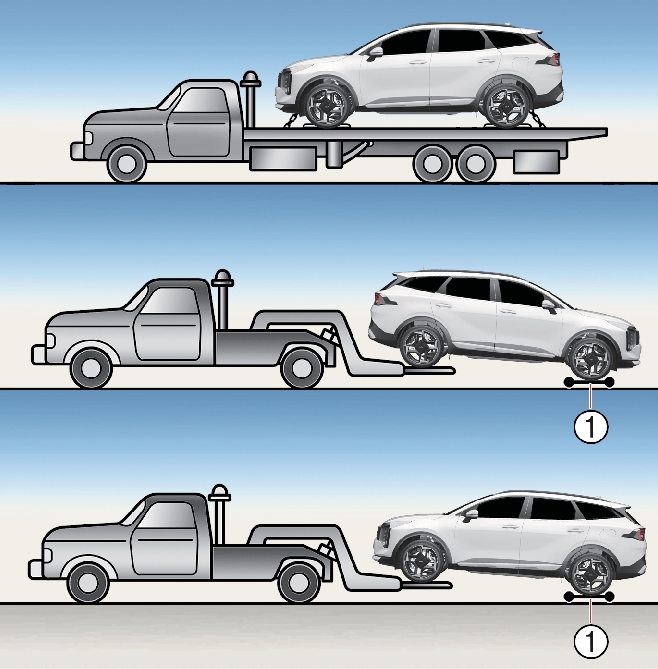 1

1