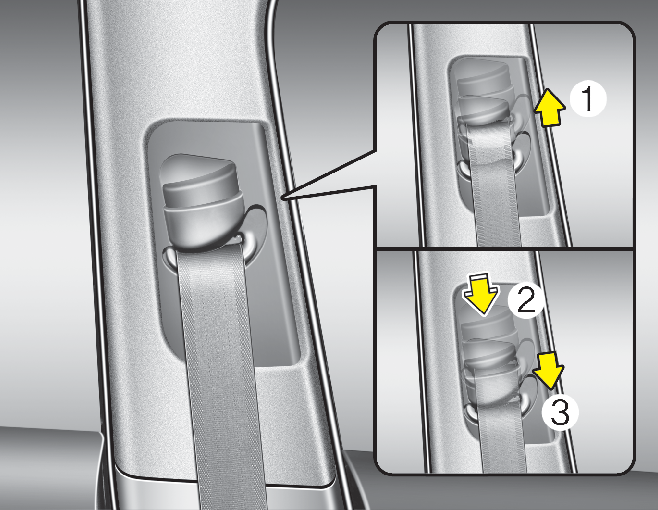 1
2
3