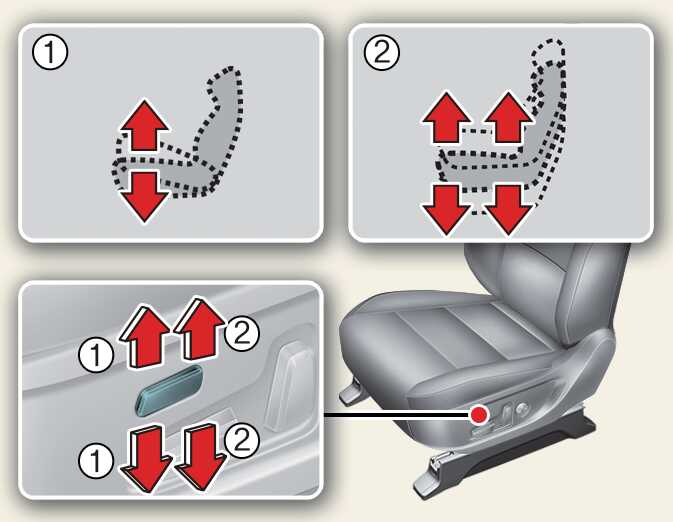 ①

②

①

②

①

②