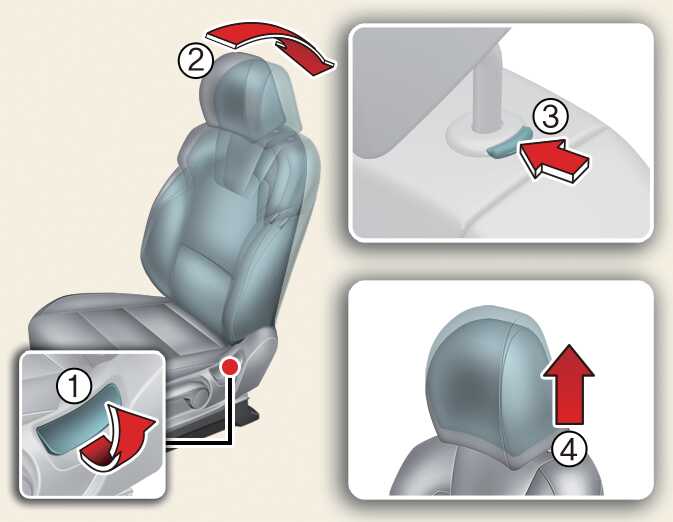 ②
③
①
④