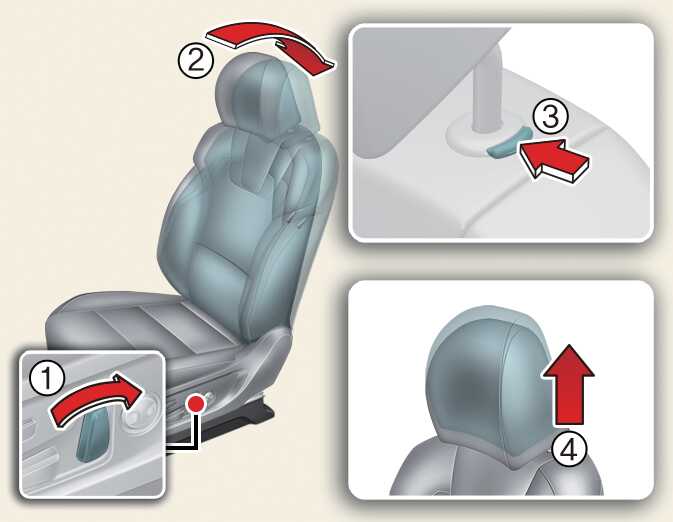 ②
③
①
④