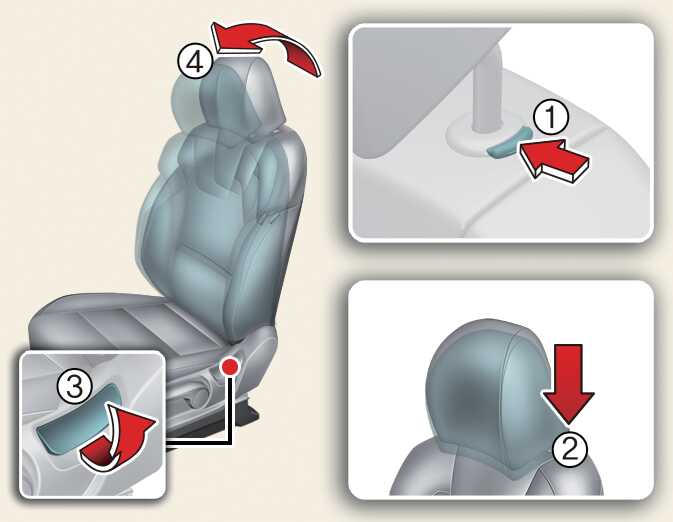 ④
①
③
②