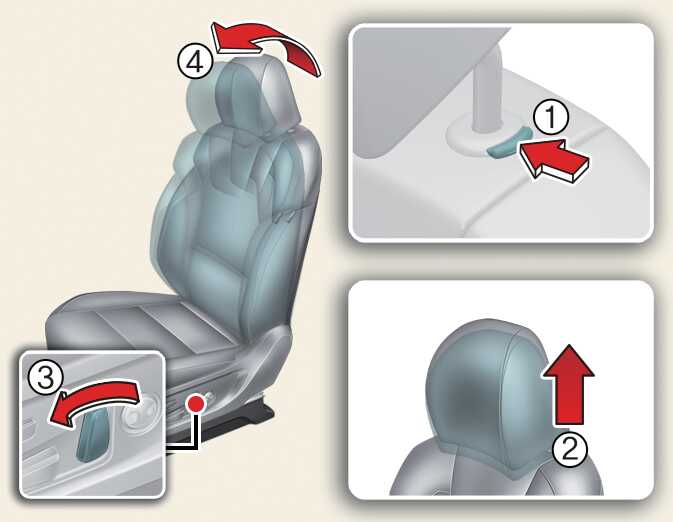 4
1
3
2