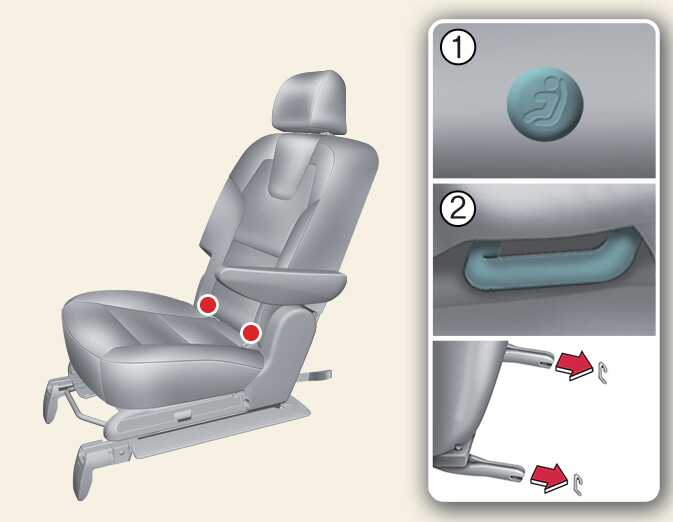 ①
②