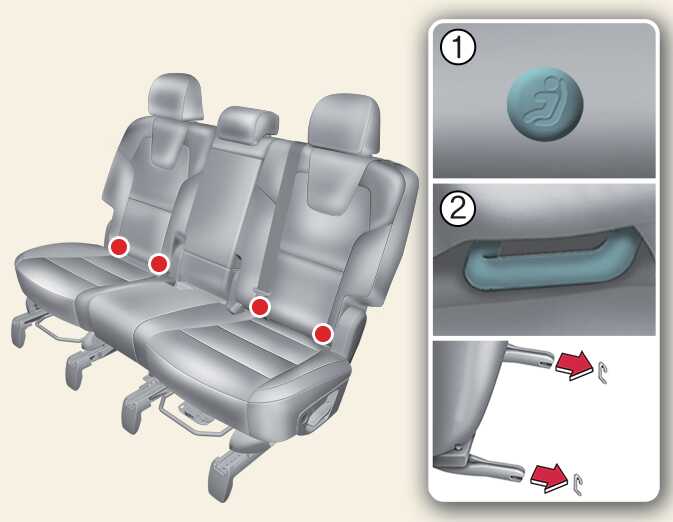 1

2