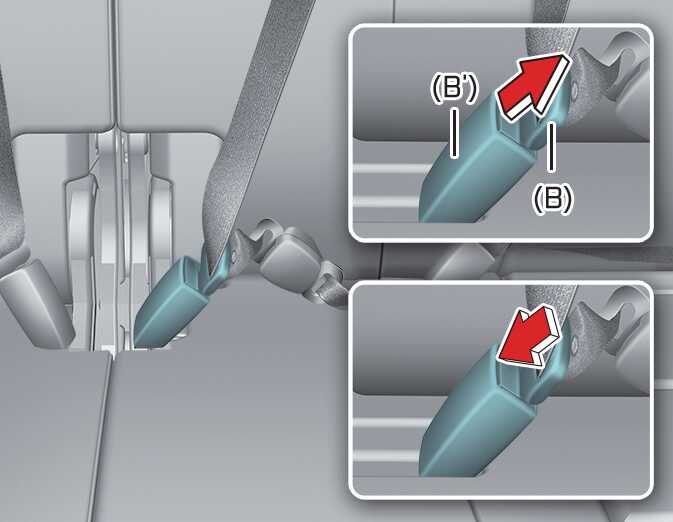 (B')
(B)