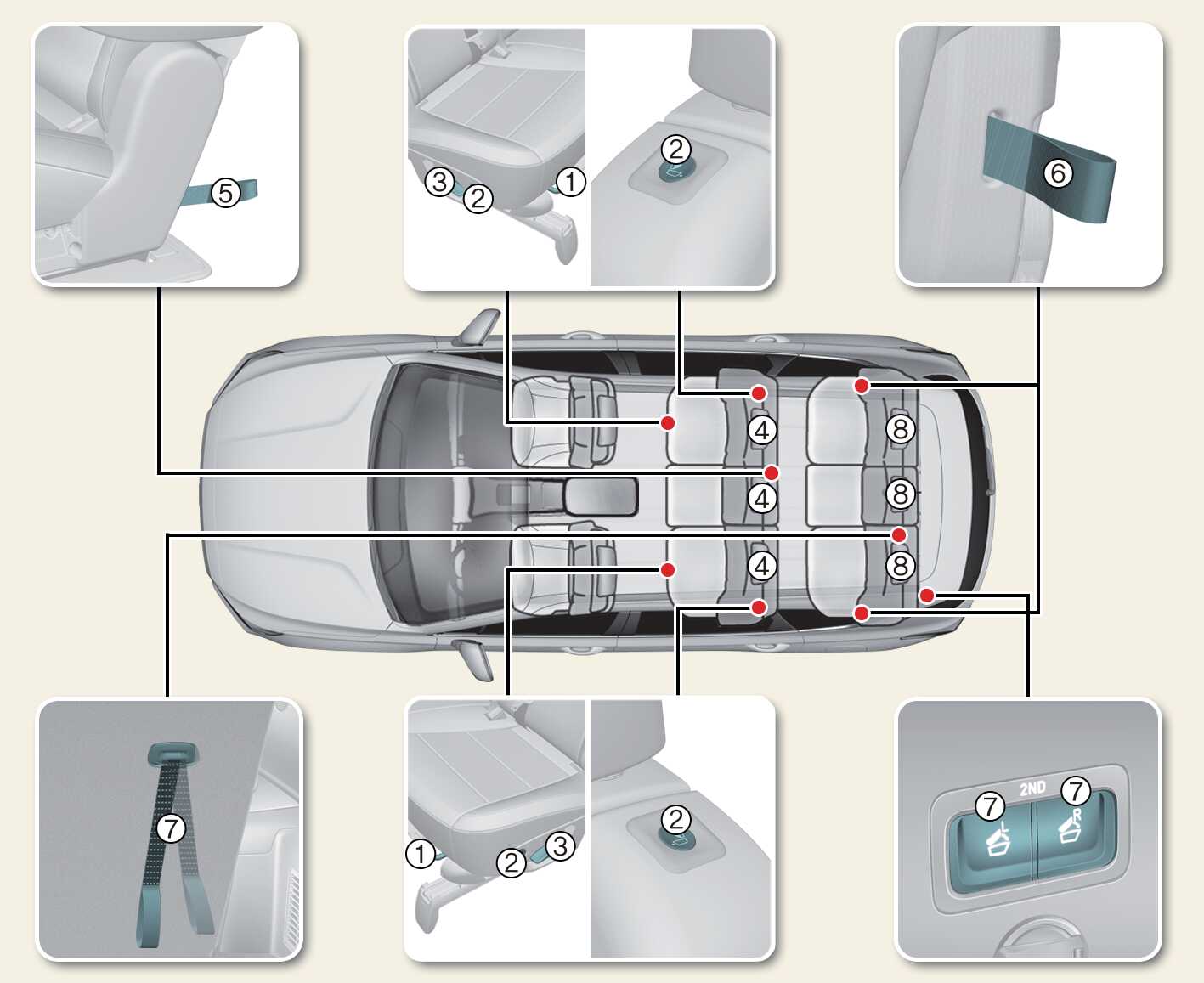 ⑤

③ ② ①

②

⑥

④

⑧

④

⑧

④

⑧

⑦

① ② ③

②

2ND

⑦ ⑦

L

R