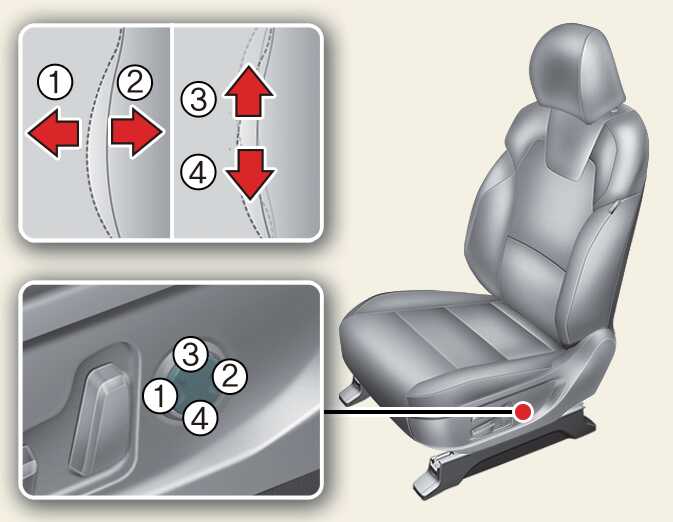 1
2
3
4
3
2
1
4