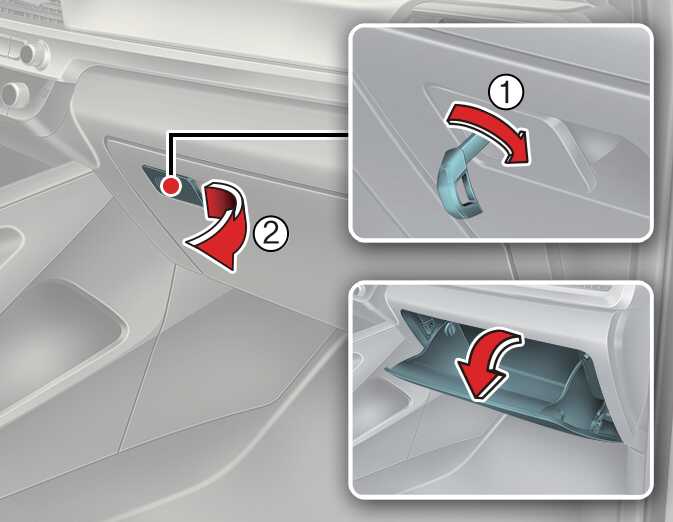 1
2