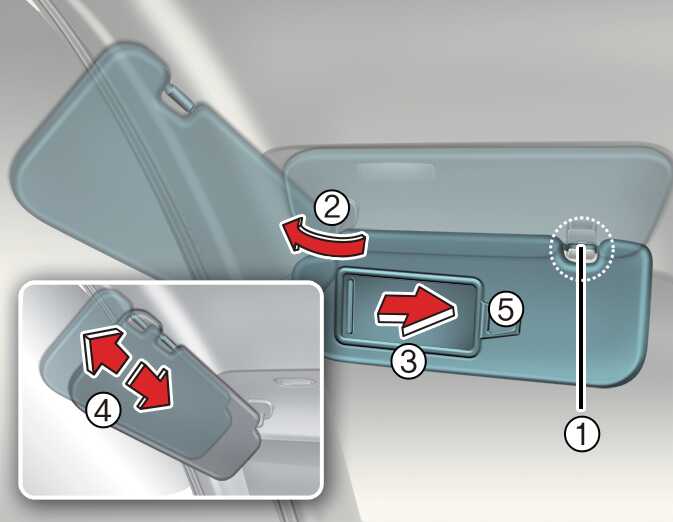 2
5
3
4
1