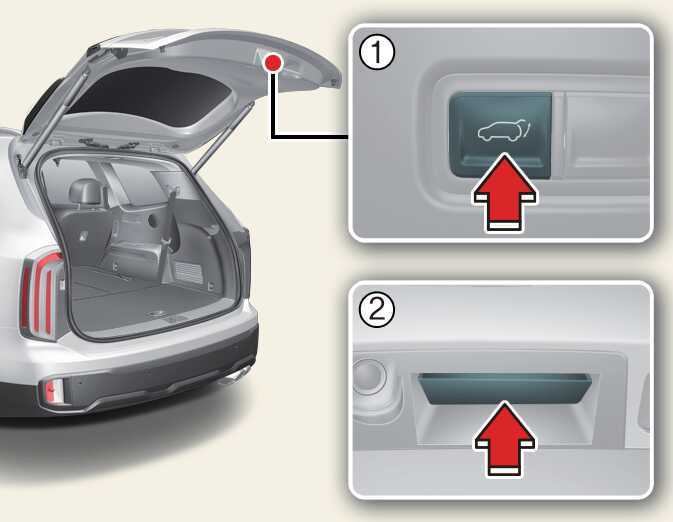 1

2