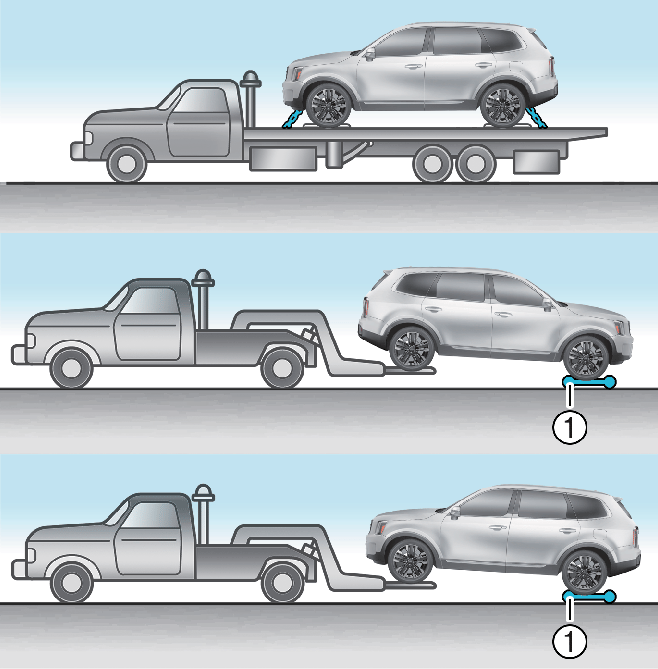 1

1