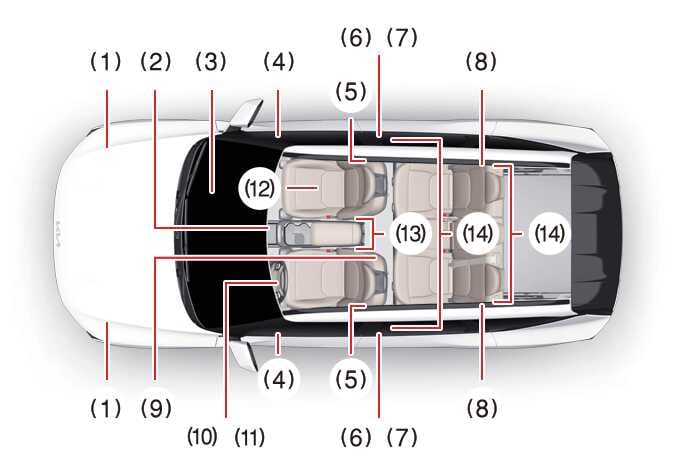 (6) (7)
(1) (2) (3) (4) (8)
(5)
(12)
(13) (14) (14)
(4) (5)
(1) (9) (8)
(10) (11) (6) (7)