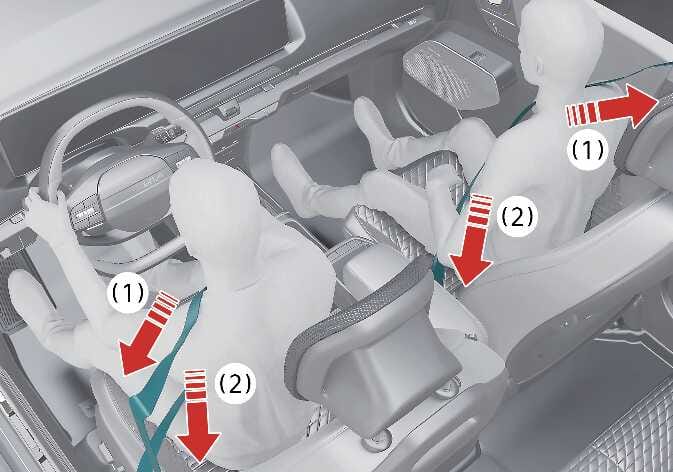 (1)
(2)
(1)
(2)