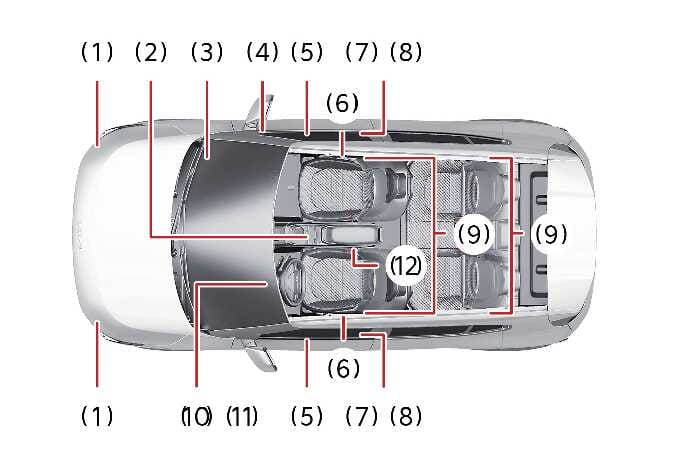 (1) (2) (3) (4) (5) (7) (8)

(6)

(9)

(9)

(12)

(6)

(1) (10) (11) (5) (7) (8)