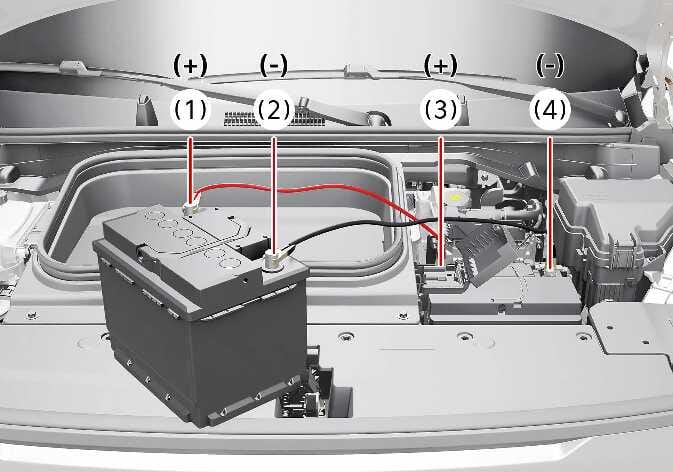 (+) (-) (+) (-)
(1) (2) (3) (4)