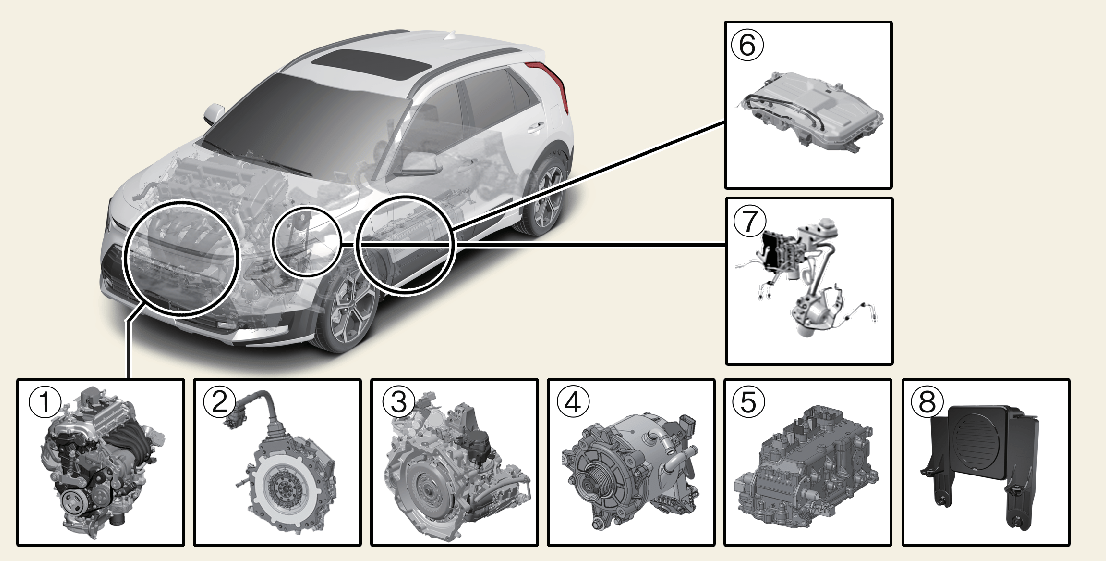 ⑥
⑦
①
②
③
④
⑤
⑧