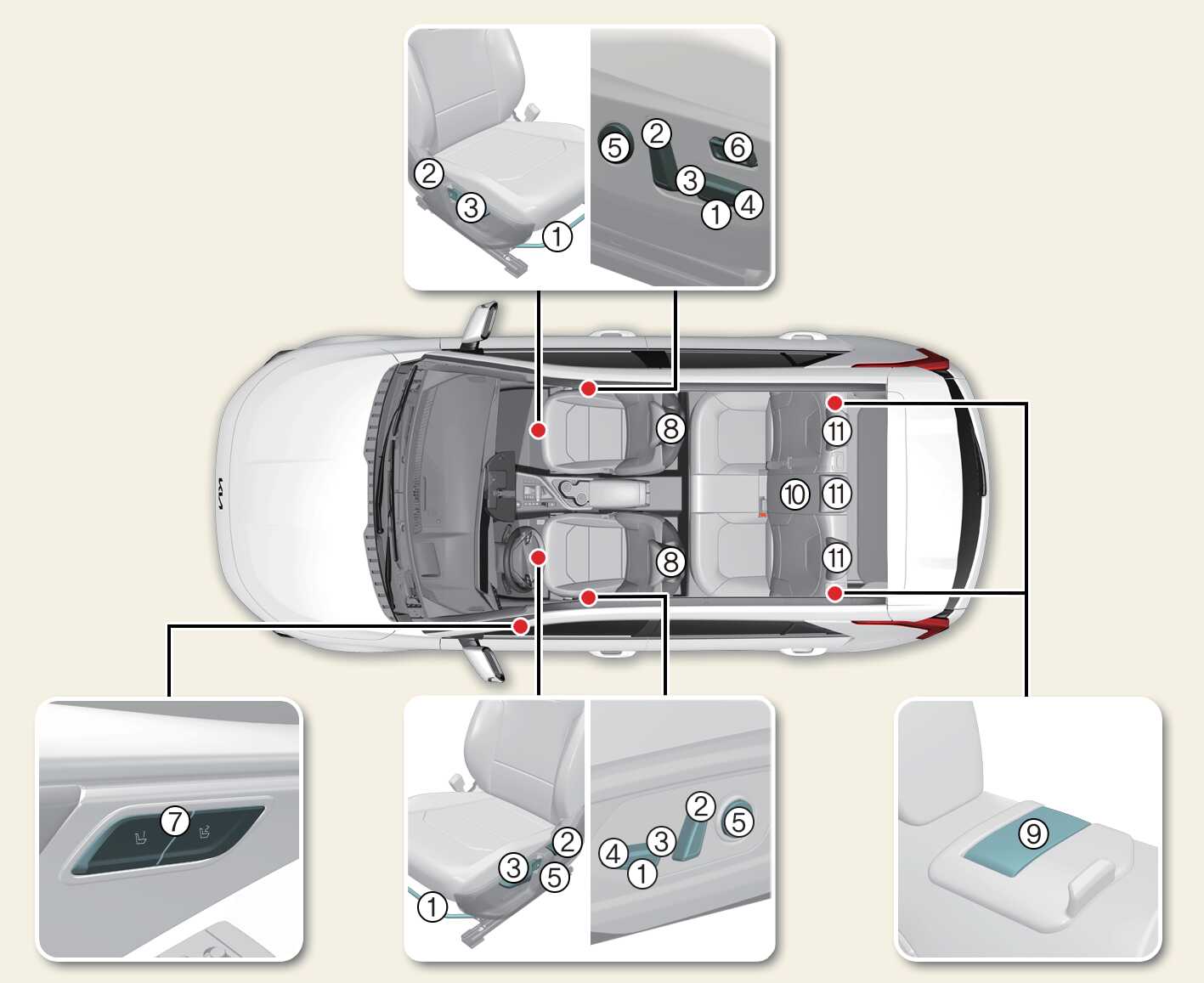 2
3
1
5
2
6
3
1
4
8
11
10
11
8
11
7
2
3
5
1
2
5
4
3
1
9