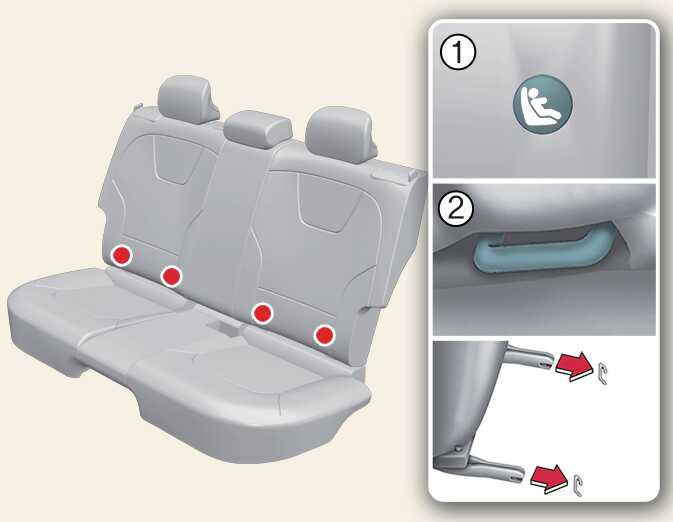 1
2