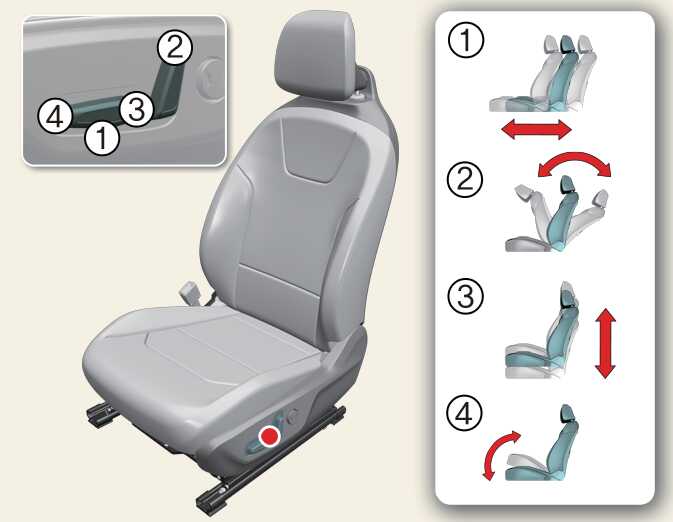 2
4
3
1

1
2
3
4