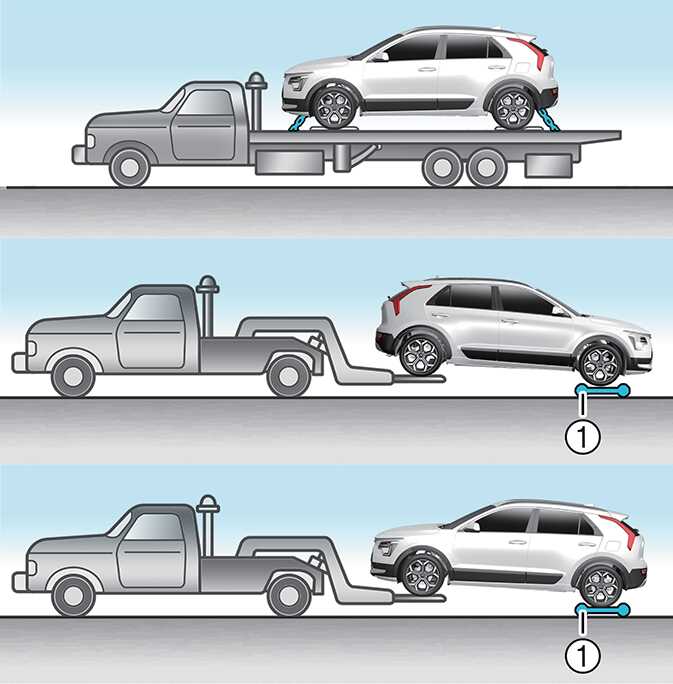 1

1