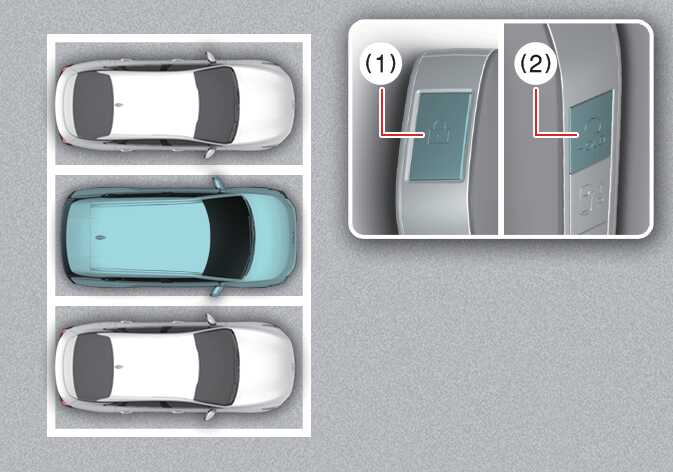 (1)

(2)