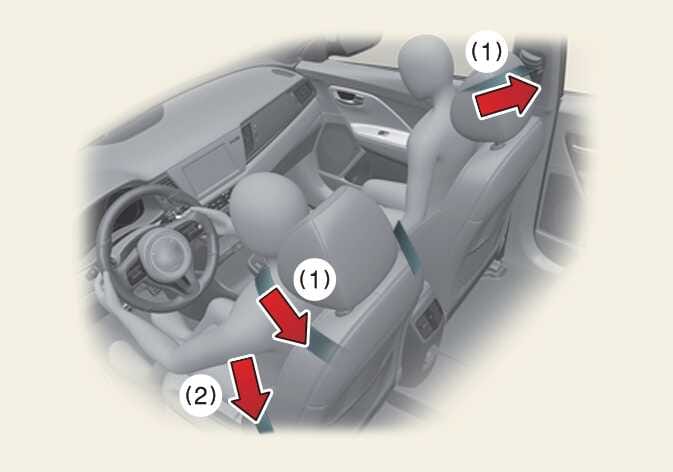 (1)

(1)

(2)