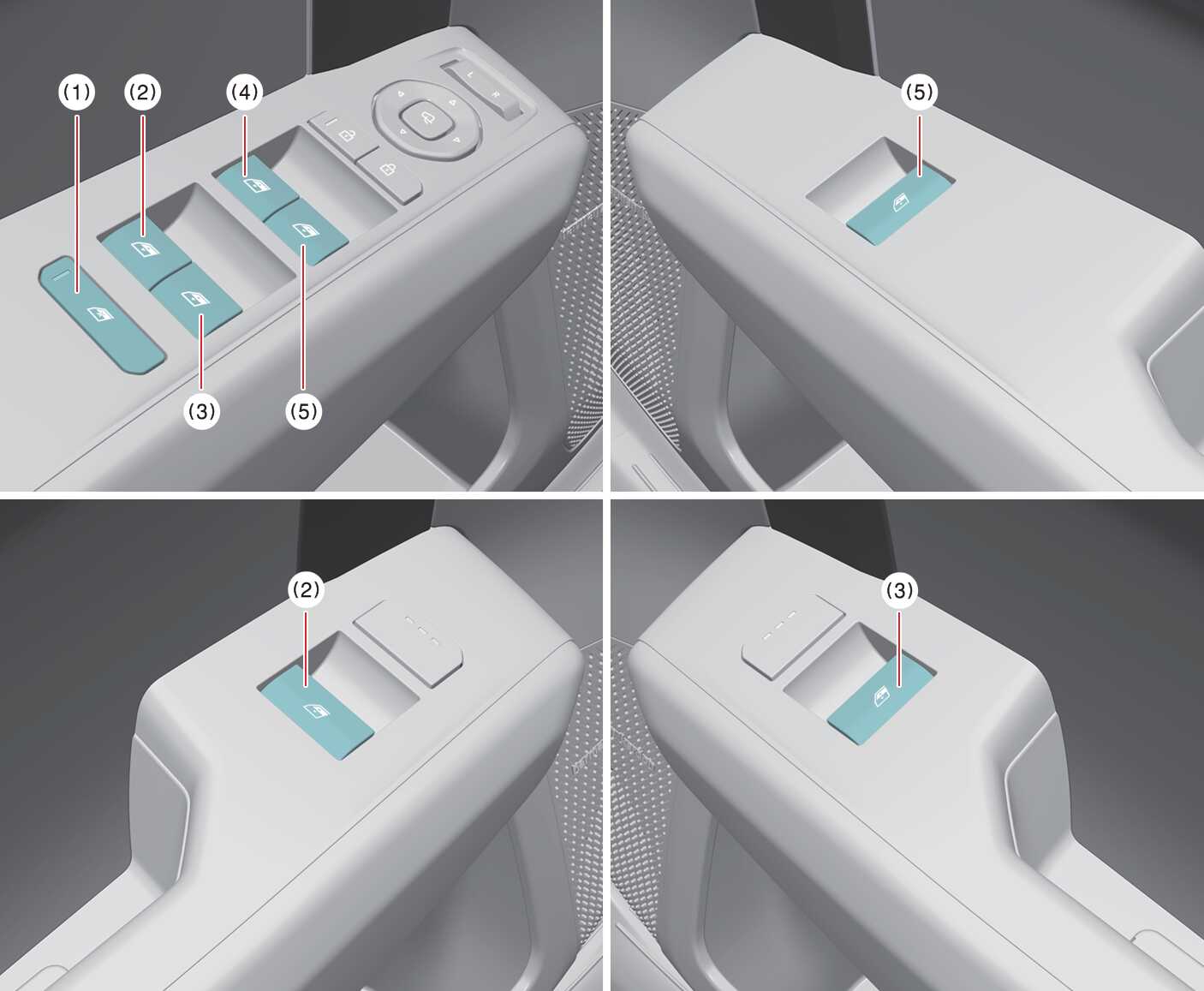 (1)
(2)
(4)
L
R
(3)
(5)
(5)
(2)
(3)