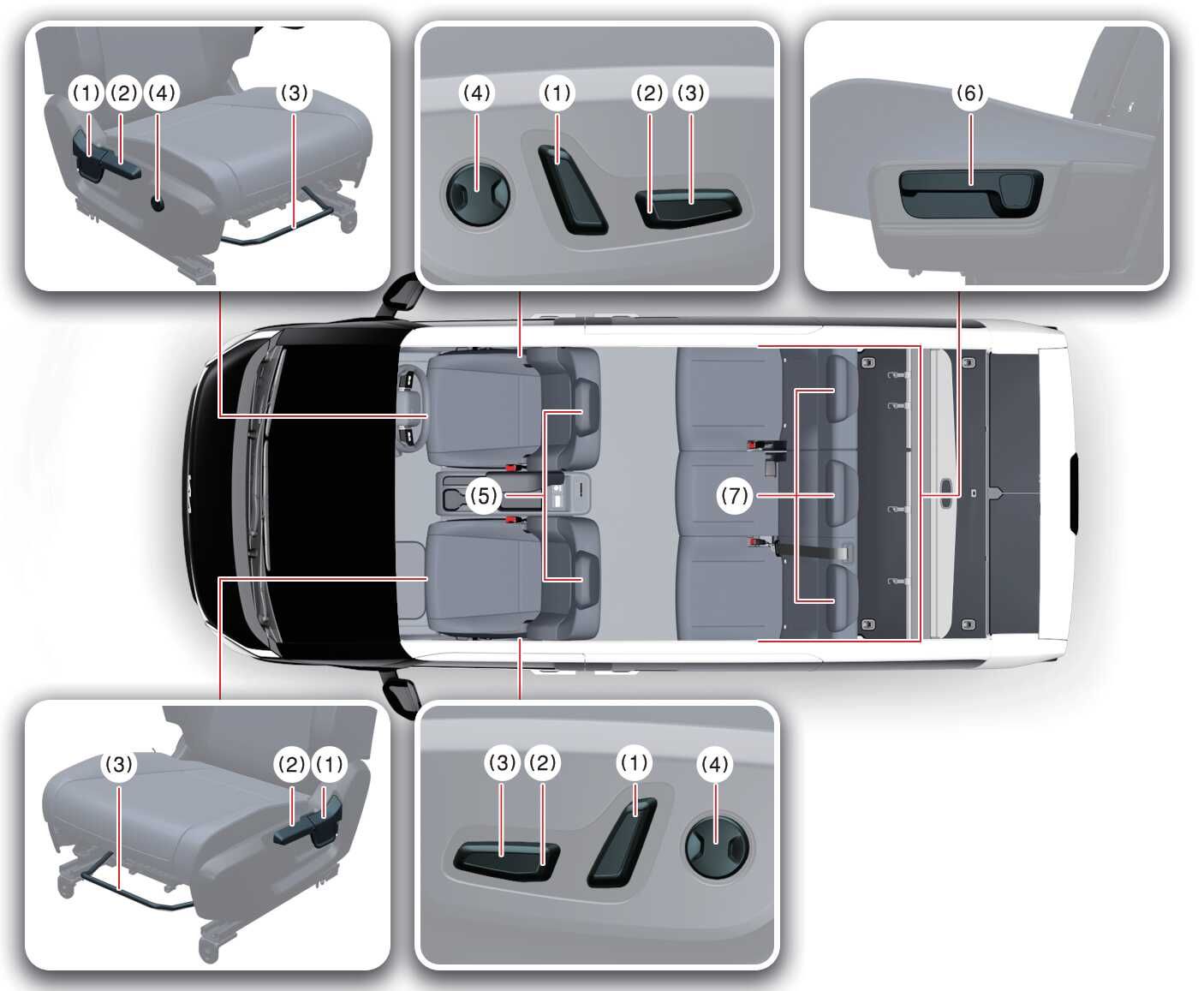 (1) (2) (4) (3)

(4) (1) (2) (3)

(6)

(5)

(7)

(3) (2) (1)

(3) (2) (1) (4)