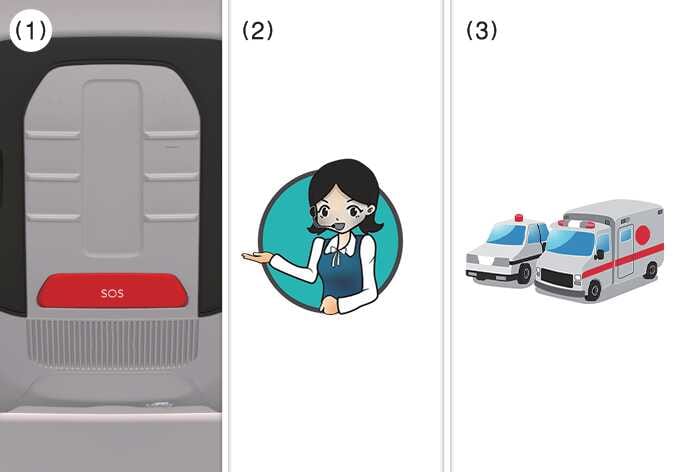 (1)

SOS

(2)

(3)