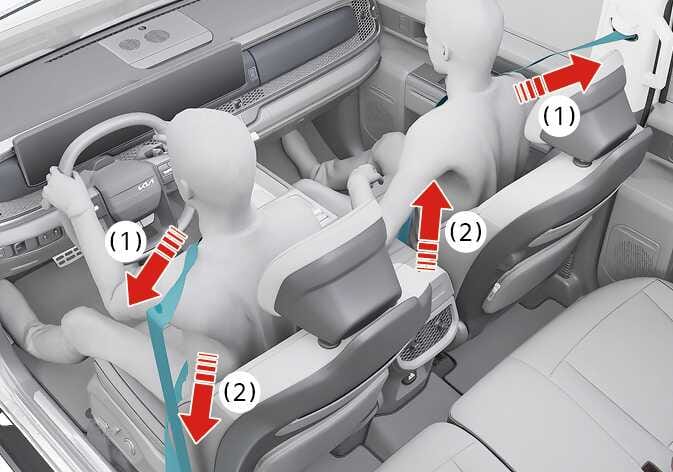 (1)
(2)
(1)
(2)