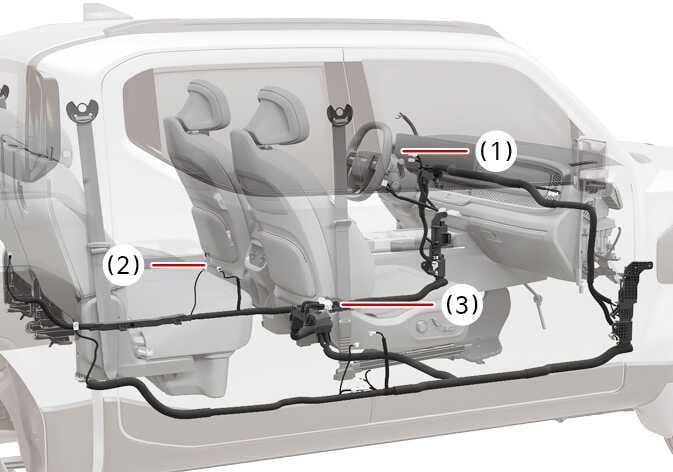 (1)
(2)
(3)