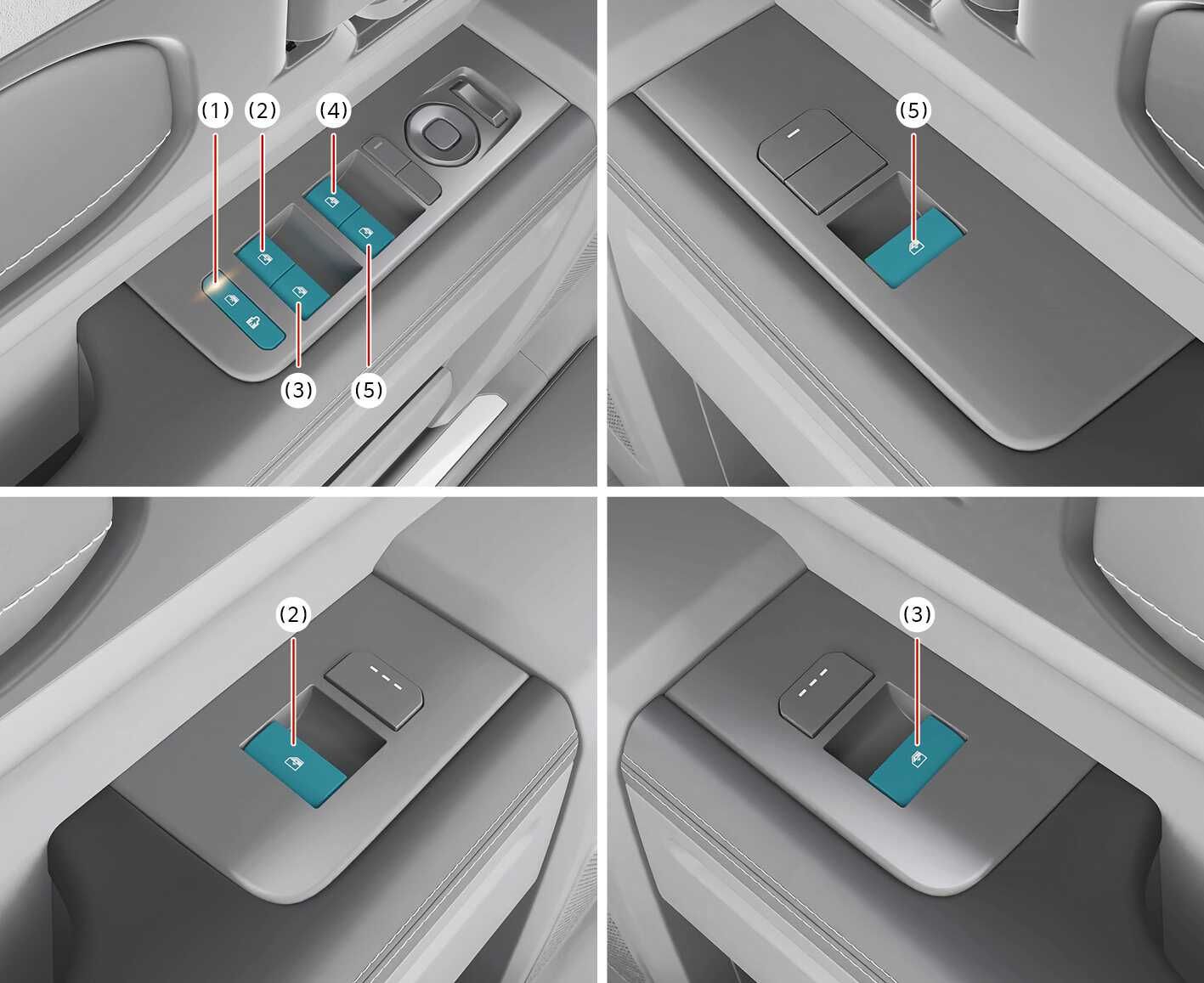 (1) (2) (4)

(3) (5)

(5)

(2)

(3)