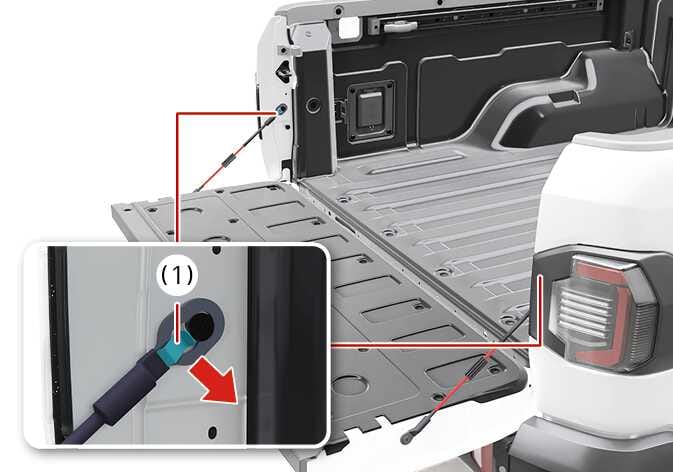 (1)