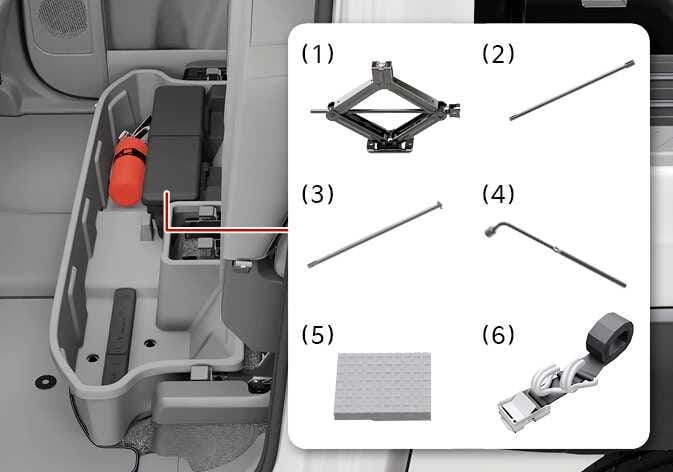 (1)

(2)

(3)

(4)

(5)

(6)