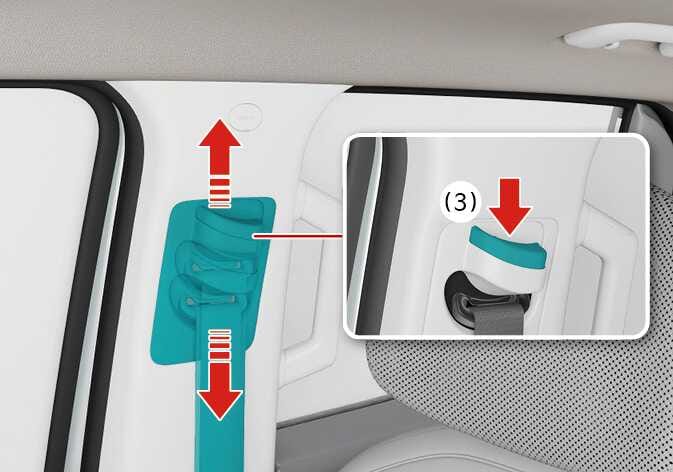 (3)