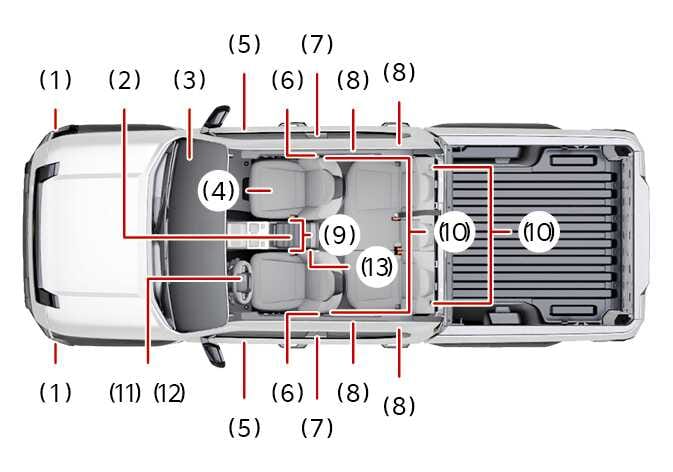 (5)
(7)
(1)
(2)
(3)
(6)
(8)
(8)
(4)
(9)
(10)
(10)
(13)
(1)
(11)
(12)
(6)
(8)
(8)
(5)
(7)