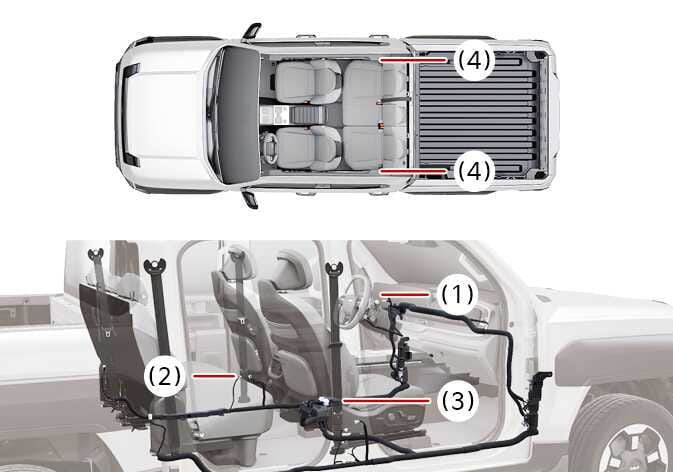 (4)
(4)
(1)
(2)
(3)